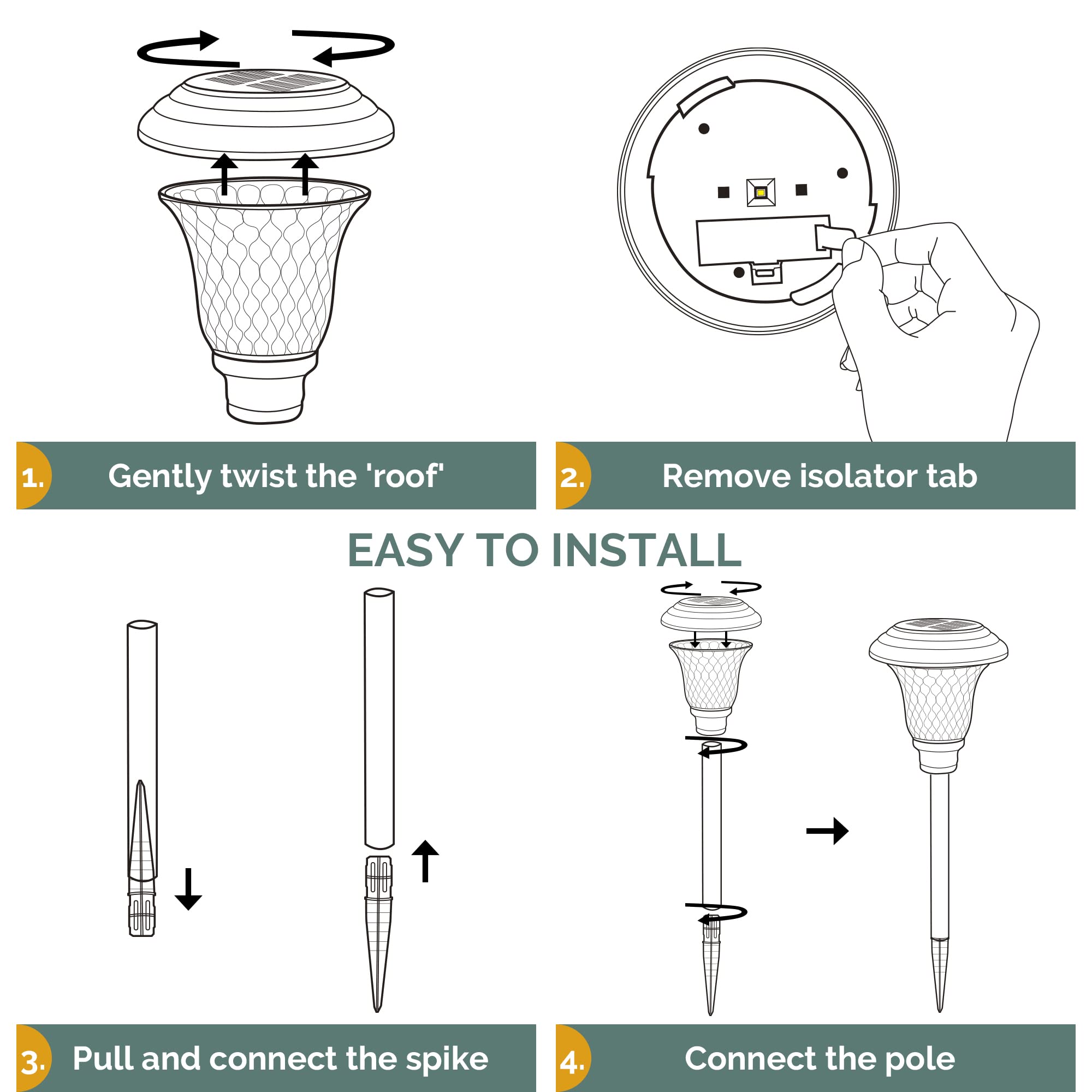 1. Gently twist the 'roof'

2. Remove isolator tab

EASY TO INSTALL

3. Pull and connect the spike

4. Connect the pole